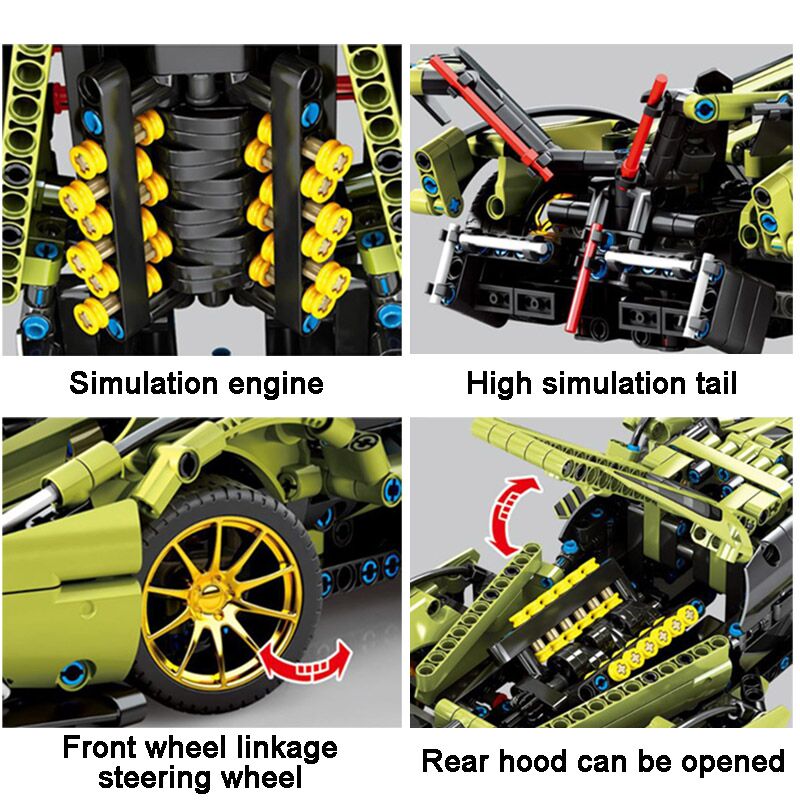 Simulation engine

High simulation tail

Front wheel linkage steering wheel

Rear hood can be opened