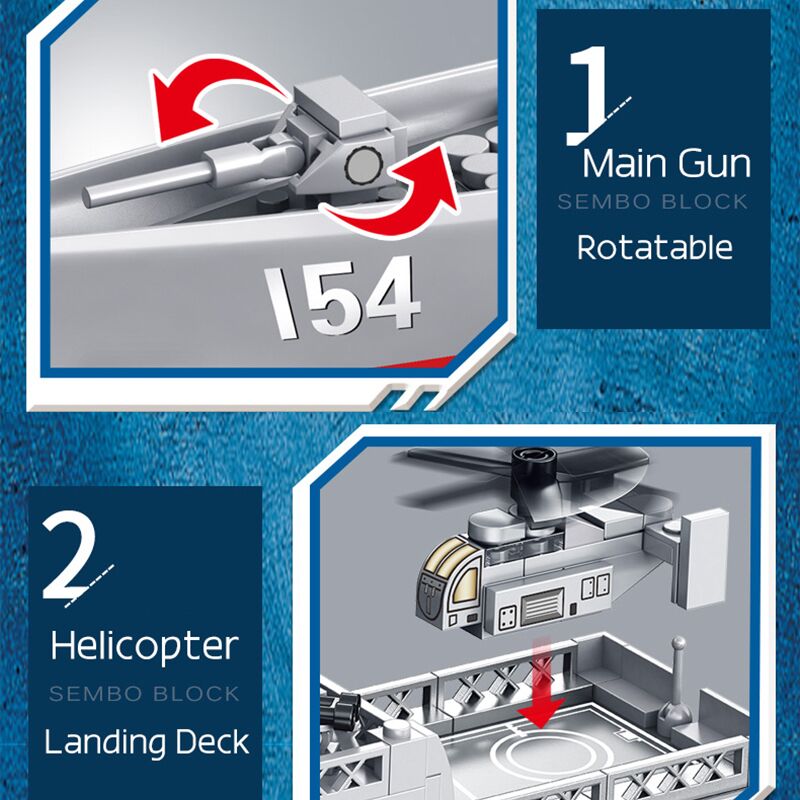 154

1
Main Gun
SEMBO BLOCK
Rotatable

2
Helicopter
SEMBO BLOCK
Landing Deck