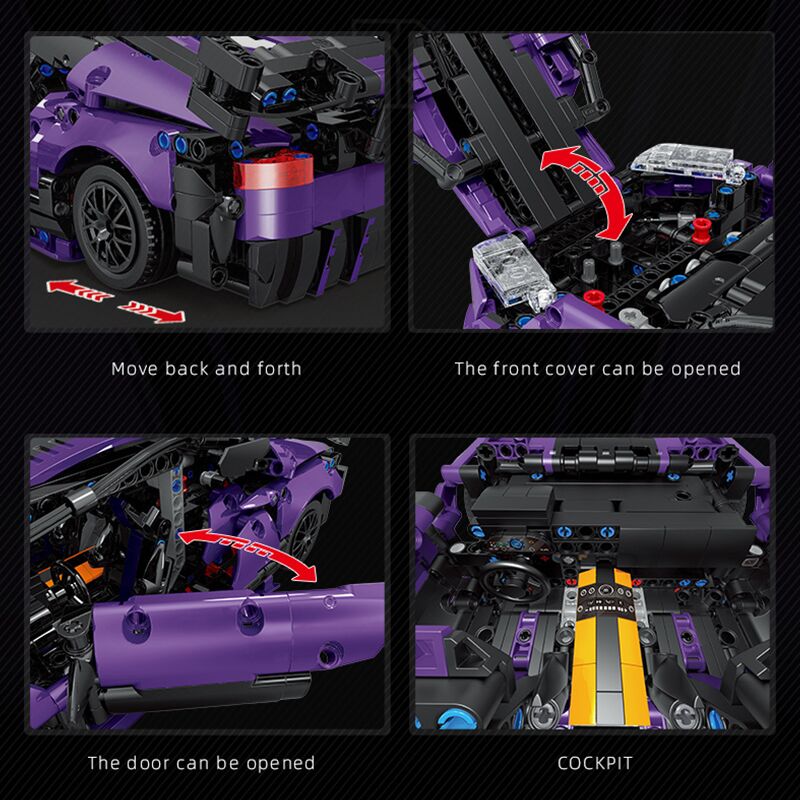 Move back and forth

The front cover can be opened

The door can be opened

COCKPIT